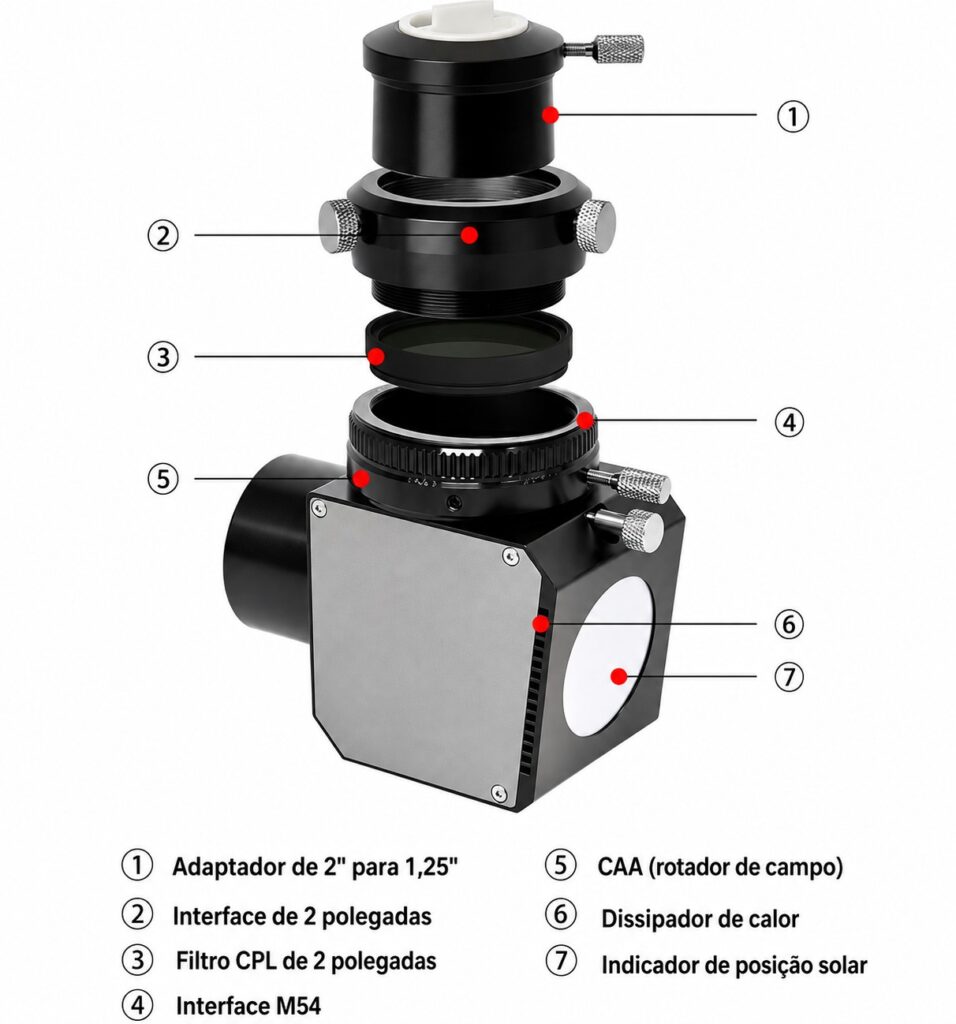 ①

②

③

④

⑤

⑥

⑦

① Adaptador de 2" para 1,25"

② Interface de 2 polegadas

③ Filtro CPL de 2 polegadas

④ Interface M54

⑤ CAA (rotador de campo)

⑥ Dissipador de calor

⑦ Indicador de posição solar